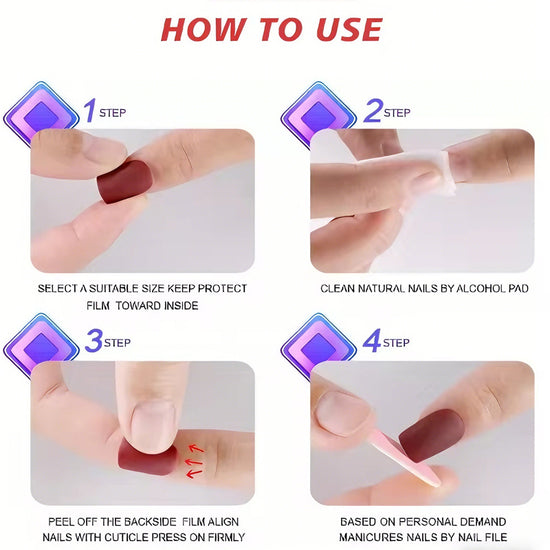 HOW TO USE

1 STEP

SELECT A SUITABLE SIZE KEEP PROTECT FILM TOWARD INSIDE

2 STEP

CLEAN NATURAL NAILS BY ALCOHOL PAD

3 STEP

PEEL OFF THE BACKSIDE FILM ALIGN NAILS WITH CUTICLE PRESS ON FIRMLY

4 STEP

BASED ON PERSONAL DEMAND MANICURES NAILS BY NAIL FILE